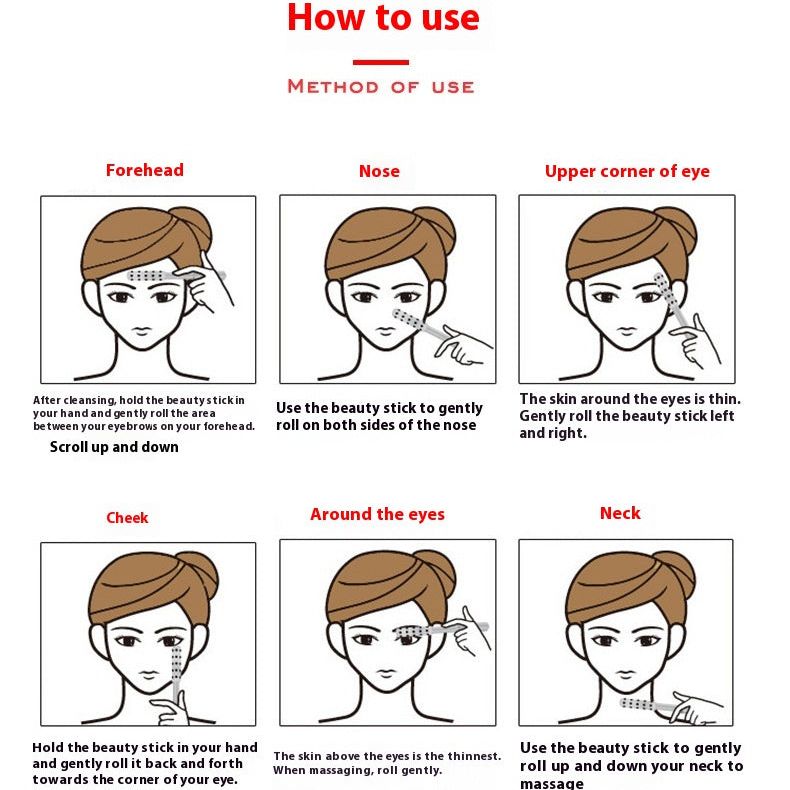 How to use

METHOD OF USE

Forehead

After cleansing, hold the beauty stick in your hand and gently roll the area between your eyebrows on your forehead.

Scroll up and down

Nose

Use the beauty stick to gently roll on both sides of the nose

Upper corner of eye

The skin around the eyes is thin. Gently roll the beauty stick left and right.

Cheek

Hold the beauty stick in your hand and gently roll it back and forth towards the corner of your eye.

Around the eyes

The skin above the eyes is the thinnest. When massaging, roll gently.

Neck

Use the beauty stick to gently roll up and down your neck to massage